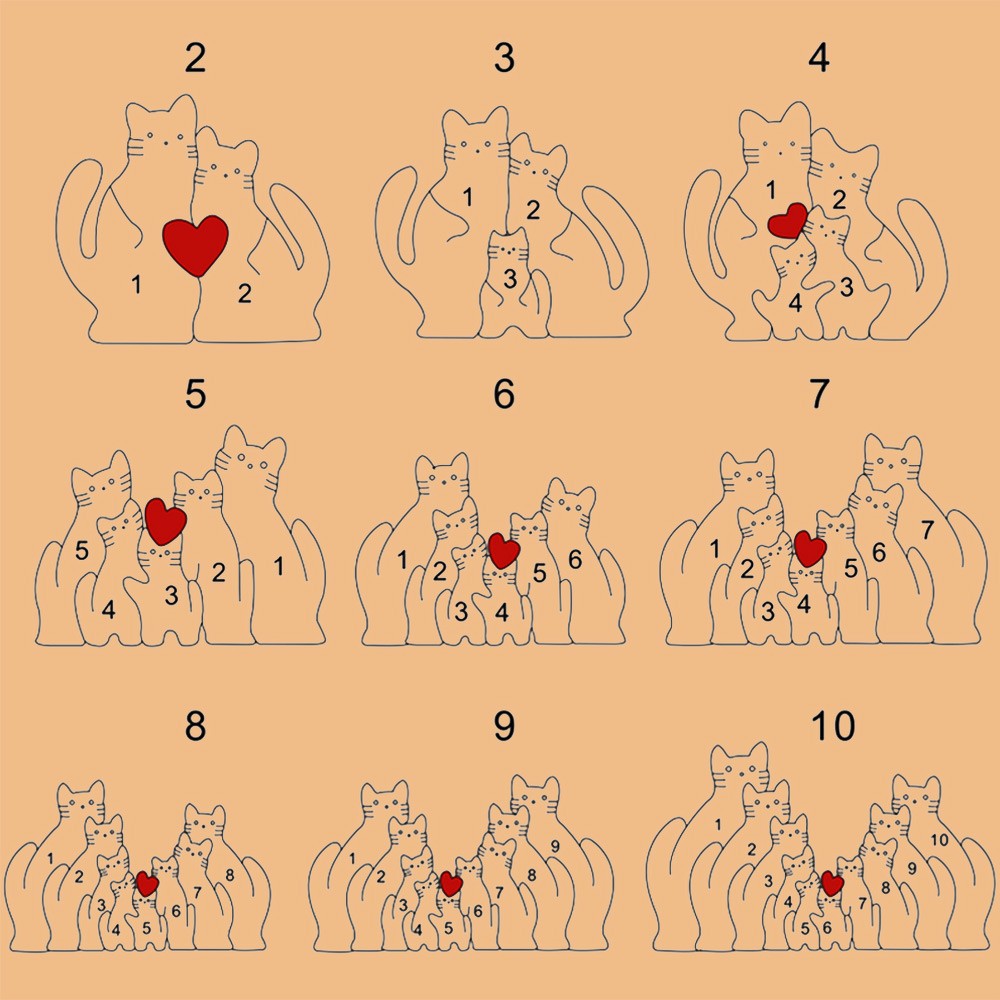 2

1 2

3

1 2 3

4

1 2 4 3

5

5 4 3 2 1

6

1 2 3 4 5 6

7

1 2 3 4 5 6 7

8

1 2 3 4 5 6 7 8

9

1 2 3 4 5 6 7 8 9

10

1 2 3 4 5 6 7 8 9 10